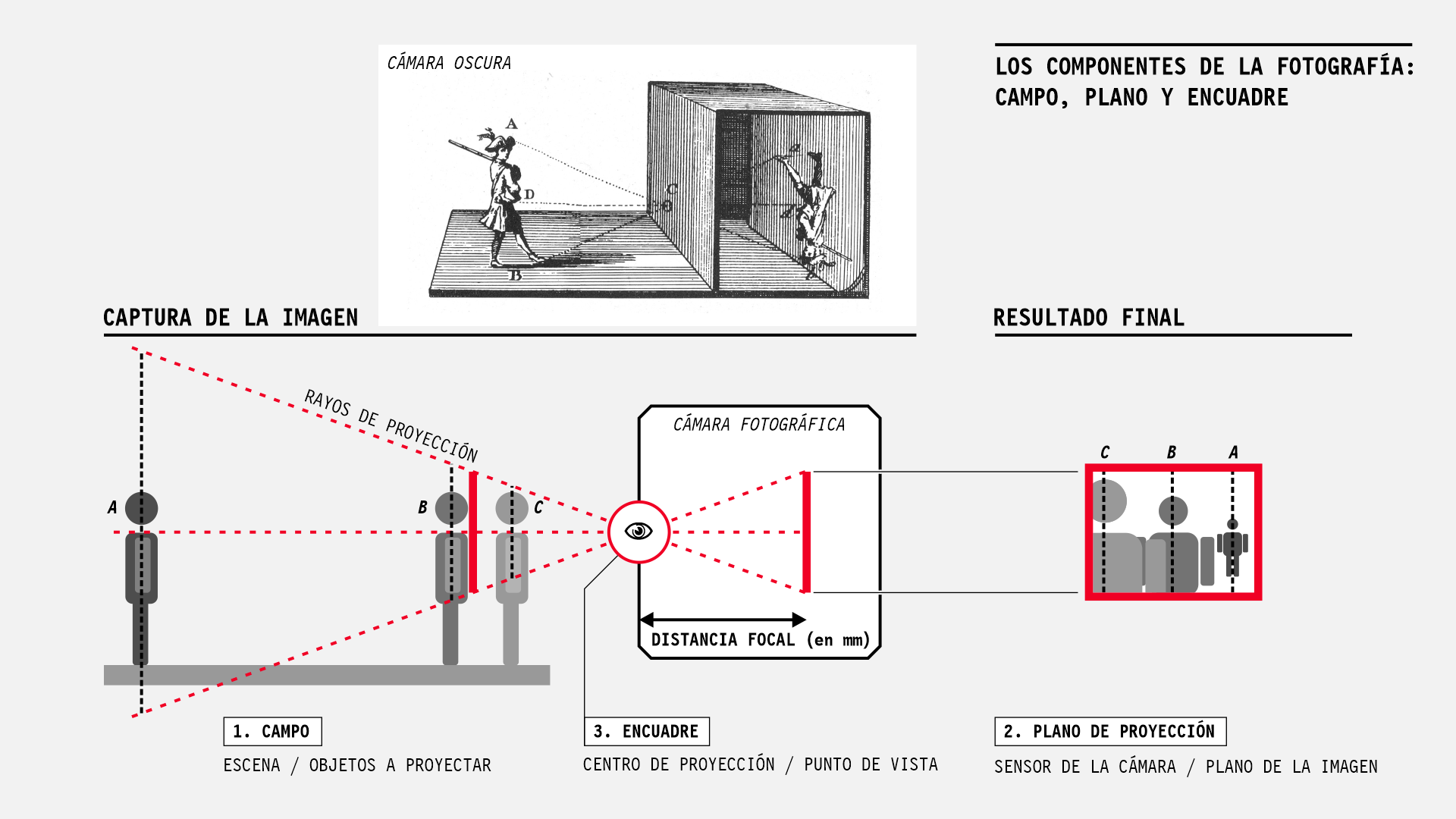 CÁMARA OSCURA

A
D
C
B

LOS COMPONENTES DE LA FOTOGRAFÍA: CAMPO, PLANO Y ENCUADRE

CAPTURA DE LA IMAGEN

RESULTADO FINAL

RAYOS DE PROYECCIÓN

A
B
C

CÁMARA FOTOGRÁFICA

DISTANCIA FOCAL (en mm)

C
B
A

1. CAMPO
ESCENA / OBJETOS A PROYECTAR

3. ENCUADRE
CENTRO DE PROYECCIÓN / PUNTO DE VISTA

2. PLANO DE PROYECCIÓN
SENSOR DE LA CÁMARA / PLANO DE LA IMAGEN