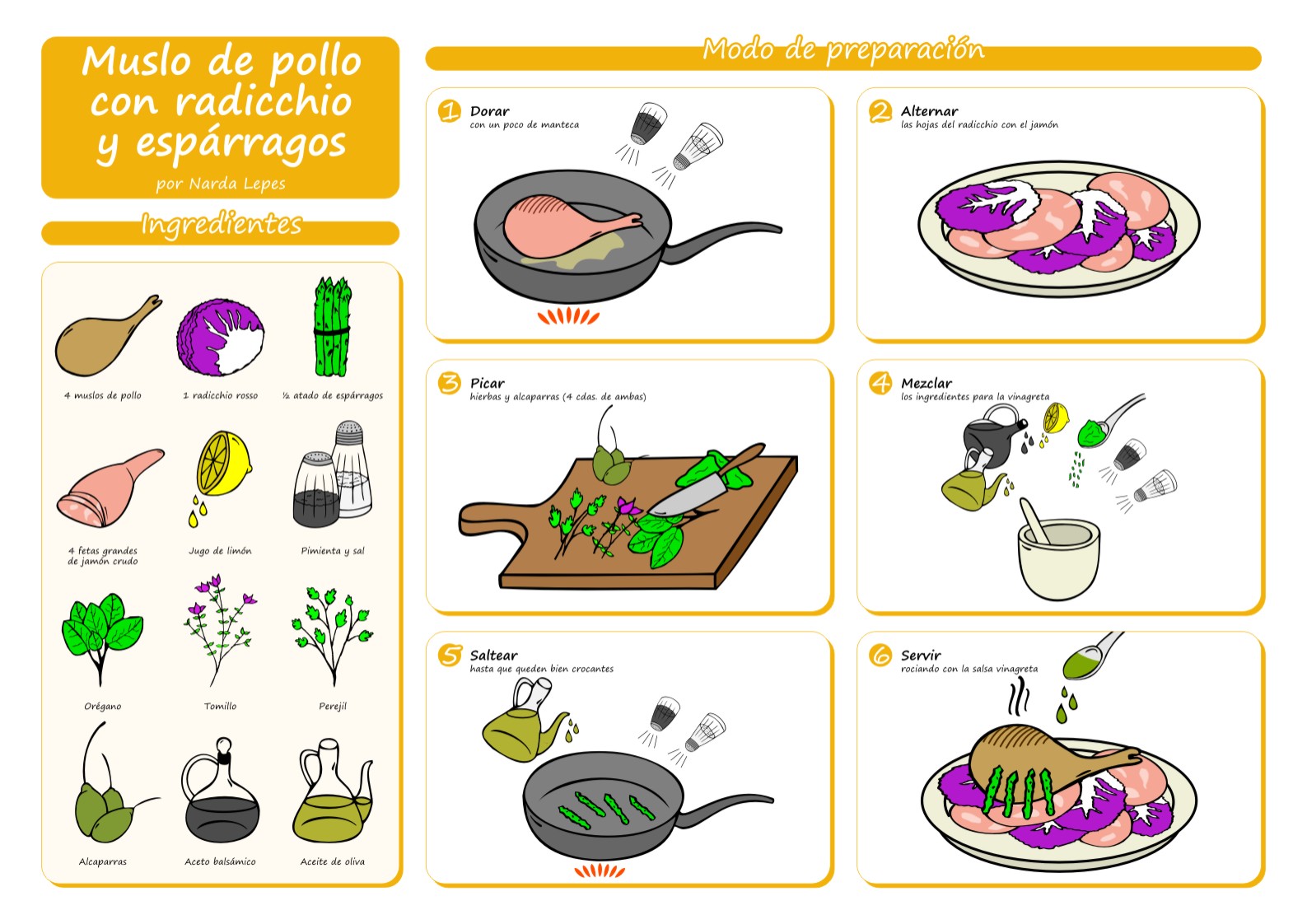 Muslo de pollo con radicchio y espárragos
por Narda Lepes

Ingredientes

4 muslos de pollo
1 radicchio rosso
½ atado de espárragos
4 fetas grandes de jamón crudo
Jugo de limón
Pimienta y sal
Orégano
Tomillo
Perejil
Alcaparras
Aceto balsámico
Aceite de oliva

Modo de preparación

1 Dorar
con un poco de manteca

2 Alternar
las hojas del radicchio con el jamón

3 Picar
hierbas y alcaparras (4 cdas. de ambas)

4 Mezclar
los ingredientes para la vinagreta

5 Saltear
hasta que queden bien crocantes

6 Servir
rociando con la salsa vinagreta